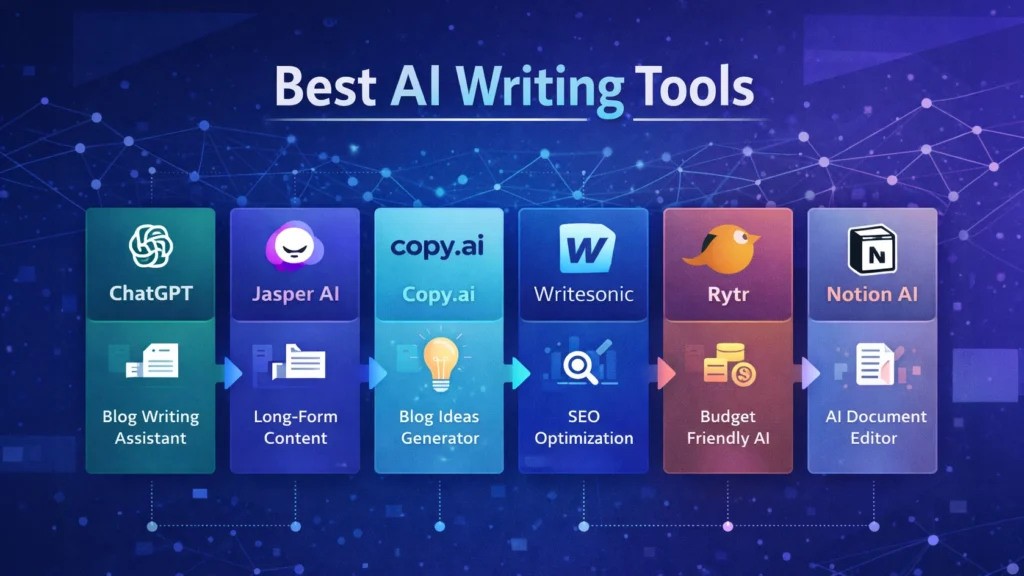 Best AI Writing Tools

ChatGPT

Blog Writing Assistant

Jasper AI

Long-Form Content

copy.ai

Copy.ai

Blog Ideas Generator

W

Writesonic

SEO Optimization

Rytr

Budget Friendly AI

N

Notion AI

AI Document Editor